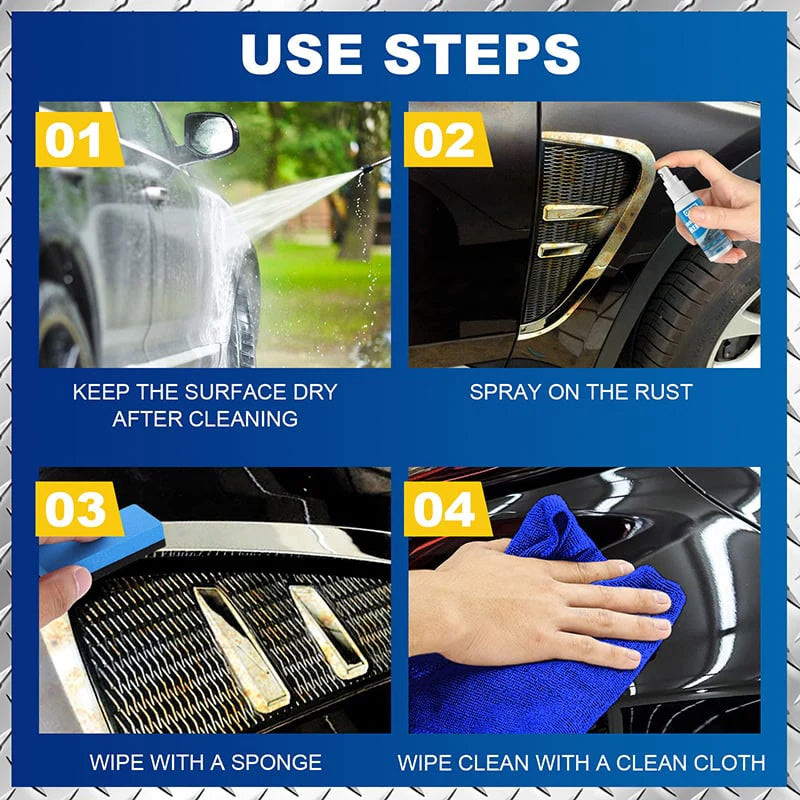 USE STEPS

01

KEEP THE SURFACE DRY AFTER CLEANING

02

SPRAY ON THE RUST

03

WIPE WITH A SPONGE

04

WIPE CLEAN WITH A CLEAN CLOTH